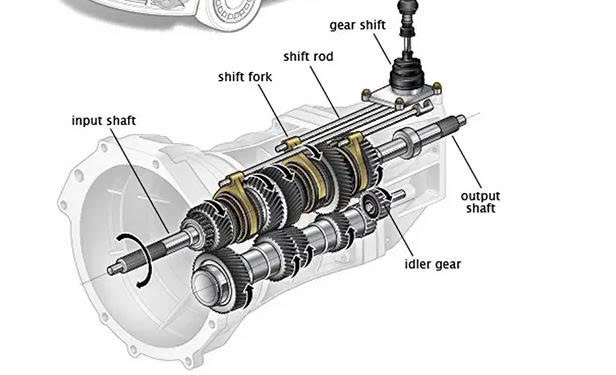 gear shift
shift rod
shift fork
input shaft
output shaft
idler gear